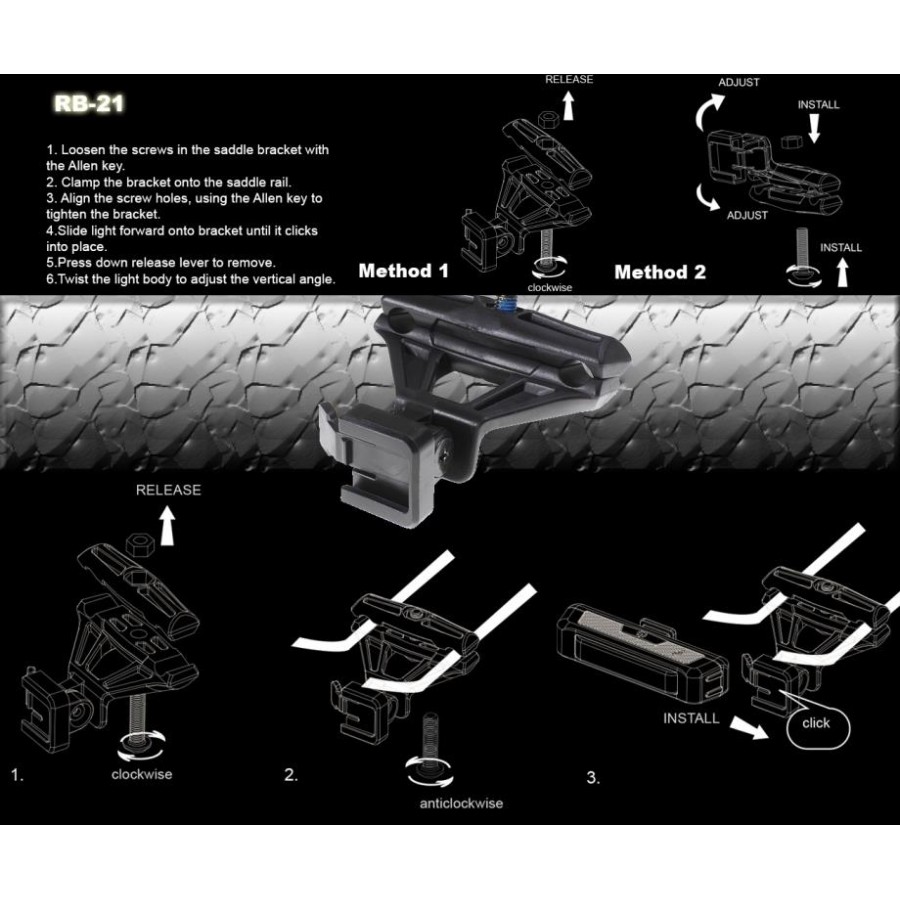 RB-21

1. Loosen the screws in the saddle bracket with the Allen key.
2. Clamp the bracket onto the saddle rail.
3. Align the screw holes, using the Allen key to tighten the bracket.
4.Slide light forward onto bracket until it clicks into place.
5.Press down release lever to remove.
6.Twist the light body to adjust the vertical angle.

RELEASE

Method 1

clockwise

ADJUST

INSTALL

ADJUST

INSTALL

Method 2

RELEASE

1.

clockwise

2.

anticlockwise

3.

INSTALL

click